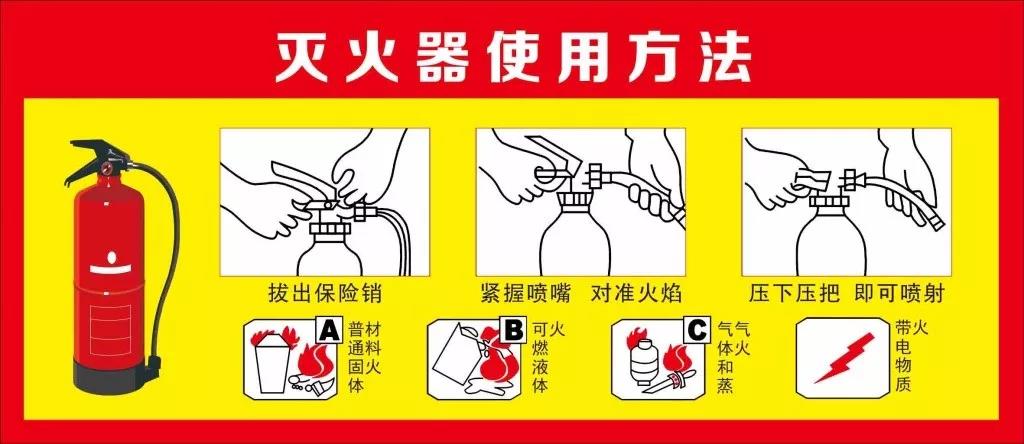 灭火器使用方法

拔出保险销

紧握喷嘴 对准火焰

压下压把 即可喷射

A 普通固体材料火

B 可燃液体火

C 气体和蒸气火

带电物质火